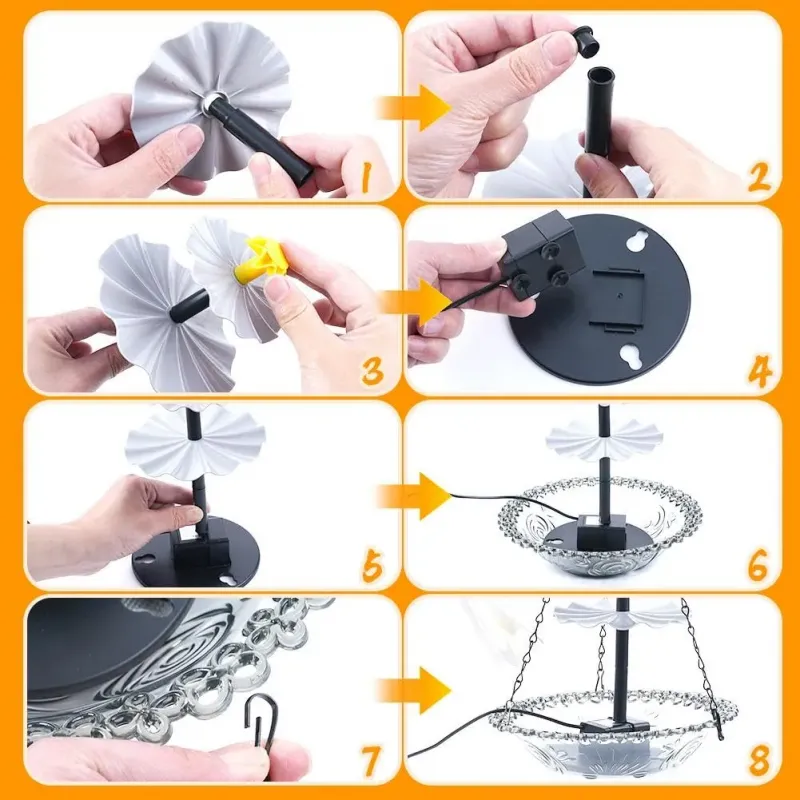 1
2
3
4
5
6
7
8