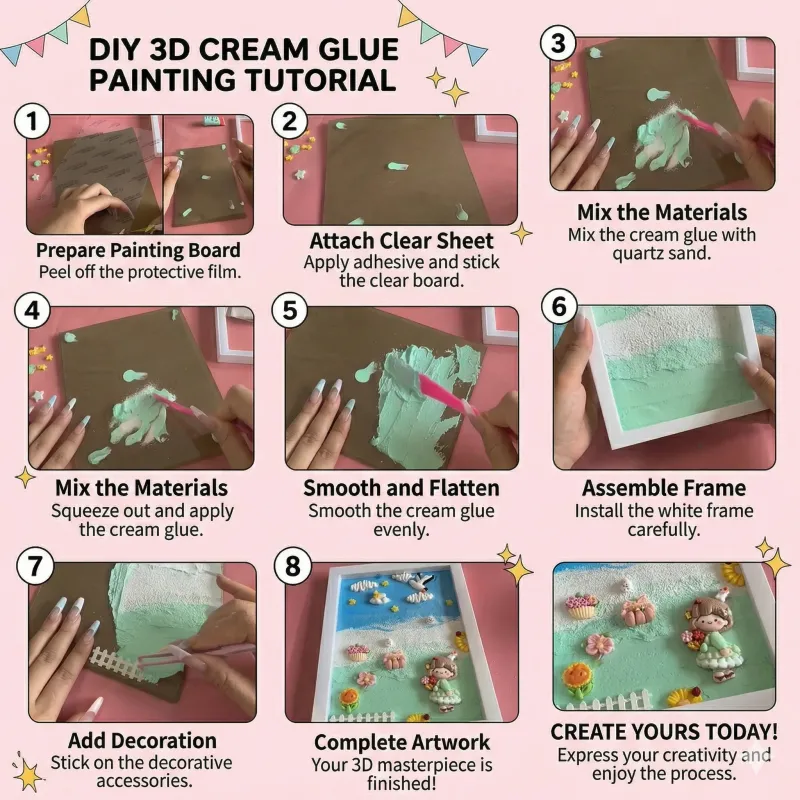 DIY 3D CREAM GLUE PAINTING TUTORIAL

1
Prepare Painting Board
Peel off the protective film.

2
Attach Clear Sheet
Apply adhesive and stick the clear board.

3
Mix the Materials
Mix the cream glue with quartz sand.

4
Mix the Materials
Squeeze out and apply the cream glue.

5
Smooth and Flatten
Smooth the cream glue evenly.

6
Assemble Frame
Install the white frame carefully.

7
Add Decoration
Stick on the decorative accessories.

8
Complete Artwork
Your 3D masterpiece is finished!

CREATE YOURS TODAY!
Express your creativity and enjoy the process.