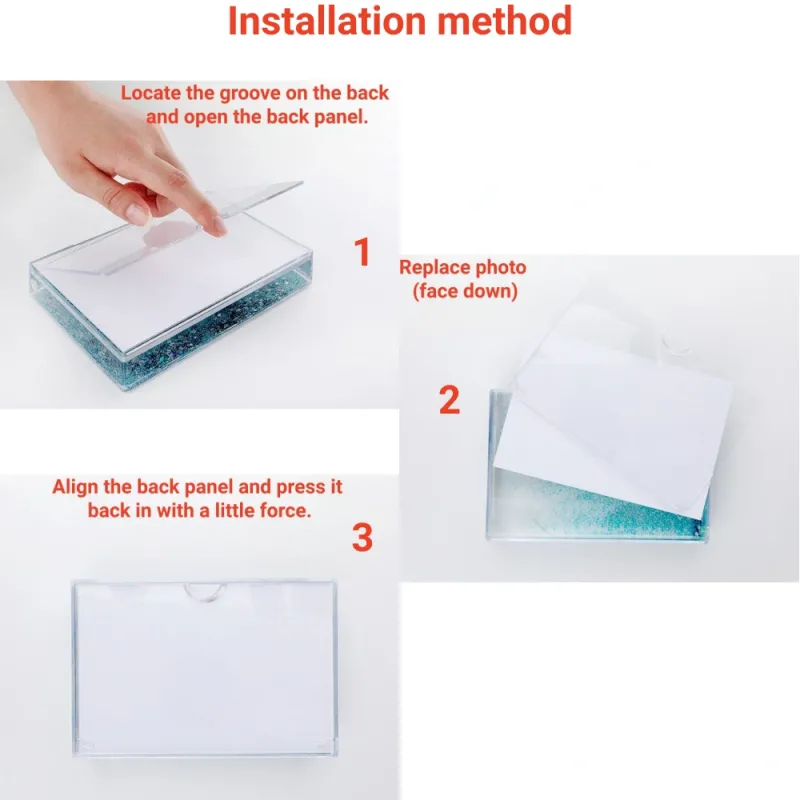 Installation method

Locate the groove on the back and open the back panel.

1

Replace photo (face down)

2

Align the back panel and press it back in with a little force.

3