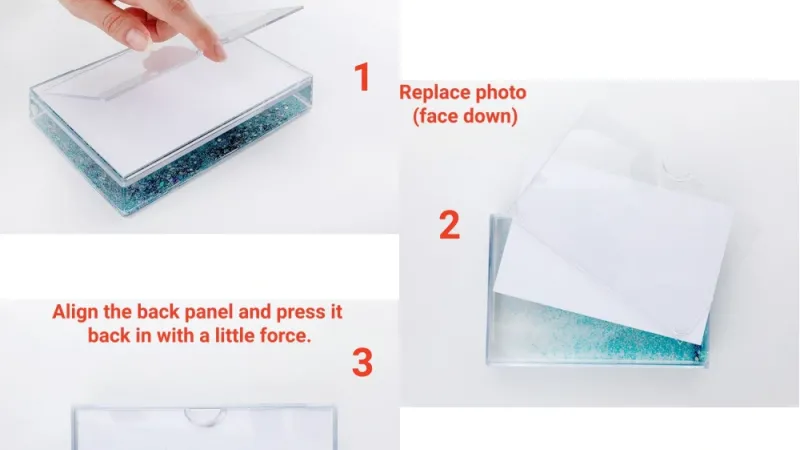 1

Replace photo
(face down)

2

Align the back panel and press it back in with a little force.

3