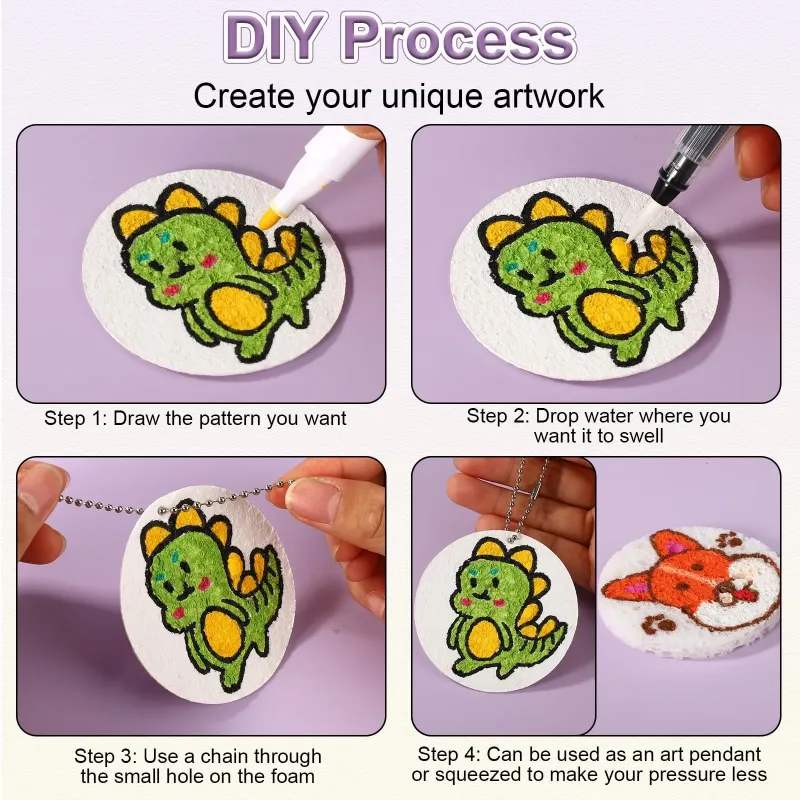 DIY Process

Create your unique artwork

Step 1: Draw the pattern you want

Step 2: Drop water where you want it to swell

Step 3: Use a chain through the small hole on the foam

Step 4: Can be used as an art pendant or squeezed to make your pressure less