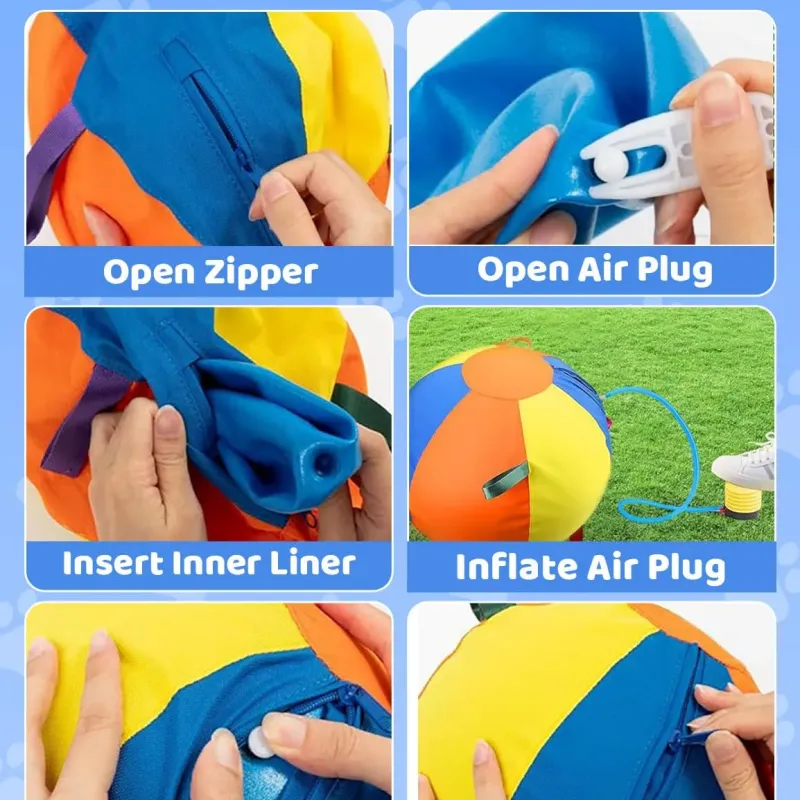 Open Zipper

Open Air Plug

Insert Inner Liner

Inflate Air Plug