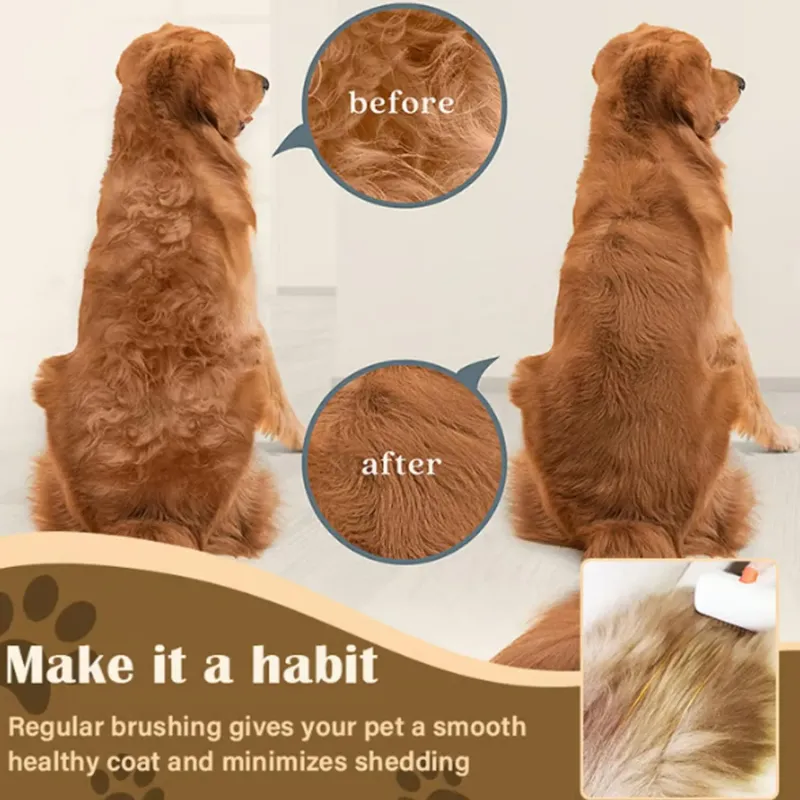 before

after

Make it a habit

Regular brushing gives your pet a smooth healthy coat and minimizes shedding