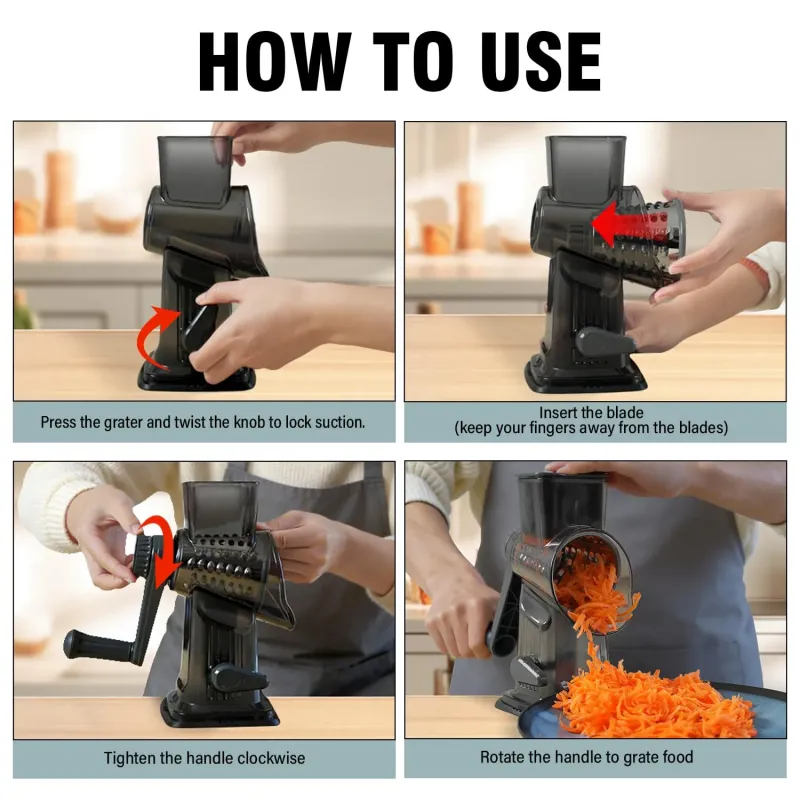 HOW TO USE

Press the grater and twist the knob to lock suction.

Insert the blade
(keep your fingers away from the blades)

Tighten the handle clockwise

Rotate the handle to grate food